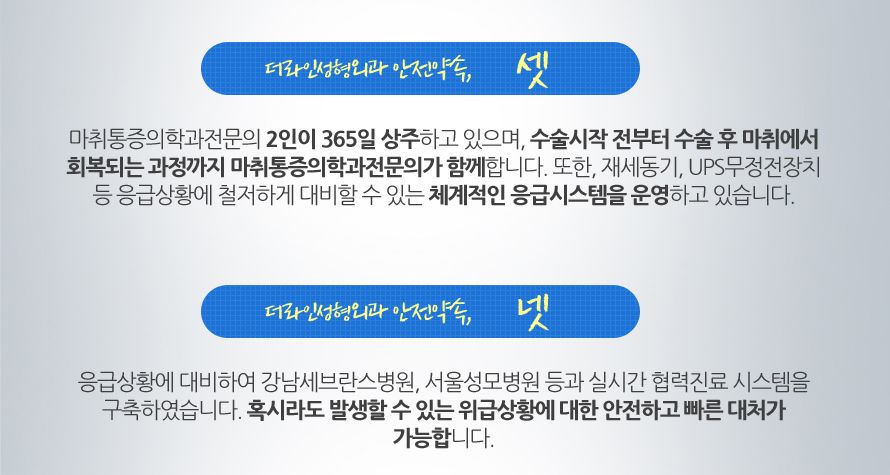 더라인성형외과 안전약속, 셋

마취통증의학과전문의 2인이 365일 상주하고 있으며, 수술시작 전부터 수술 후 마취에서 회복되는 과정까지 마취통증의학과전문의가 함께합니다. 또한, 재세동기, UPS무정전장치 등 응급상황에 철저하게 대비할 수 있는 체계적인 응급시스템을 운영하고 있습니다.

더라인성형외과 안전약속, 넷

응급상황에 대비하여 강남세브란스병원, 서울성모병원 등과 실시간 협력진료 시스템을 구축하였습니다. 혹시라도 발생할 수 있는 위급상황에 대한 안전하고 빠른 대처가 가능합니다.