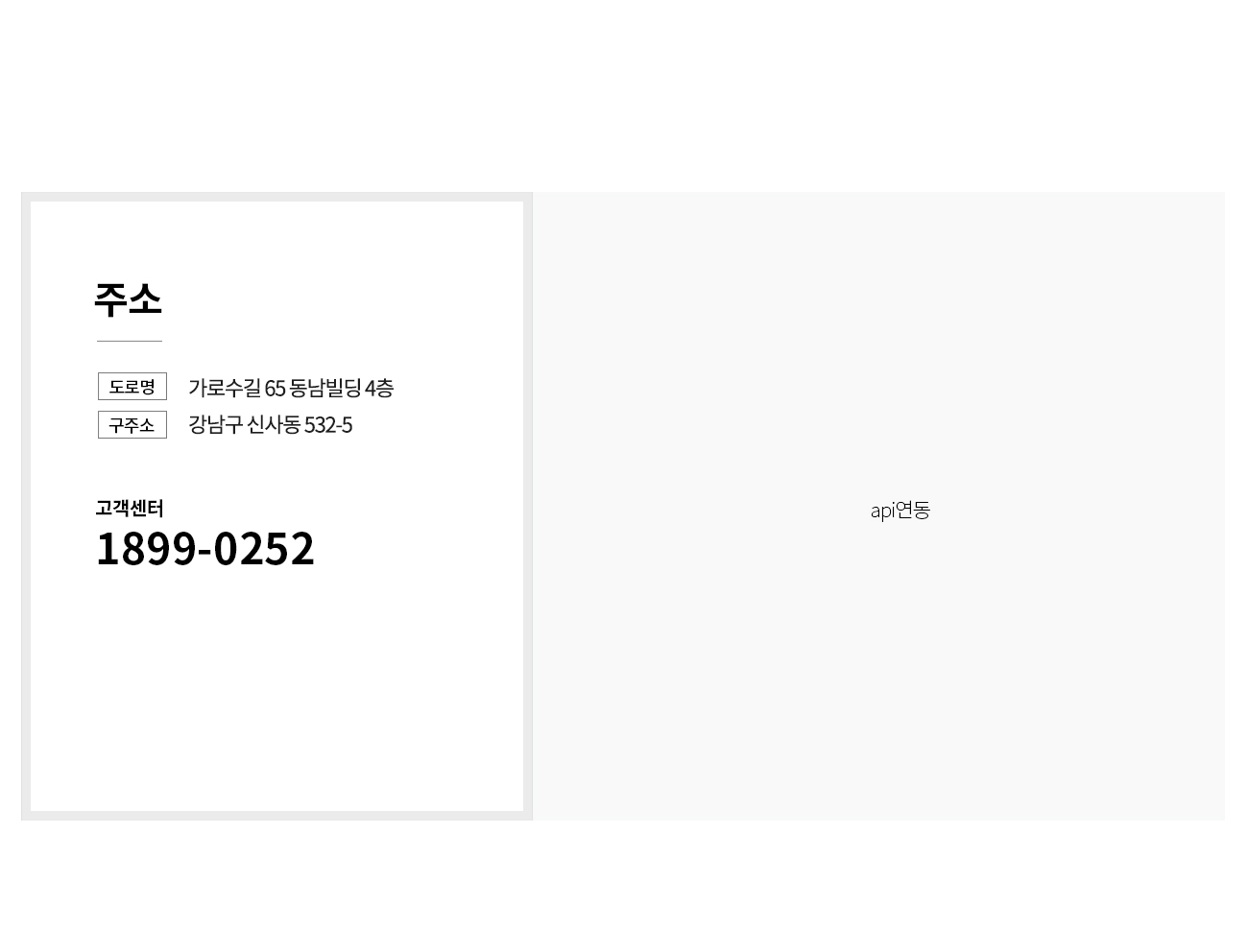 주소

도로명 가로수길 65 동남빌딩 4층
구주소 강남구 신사동 532-5

고객센터
1899-0252

api연동